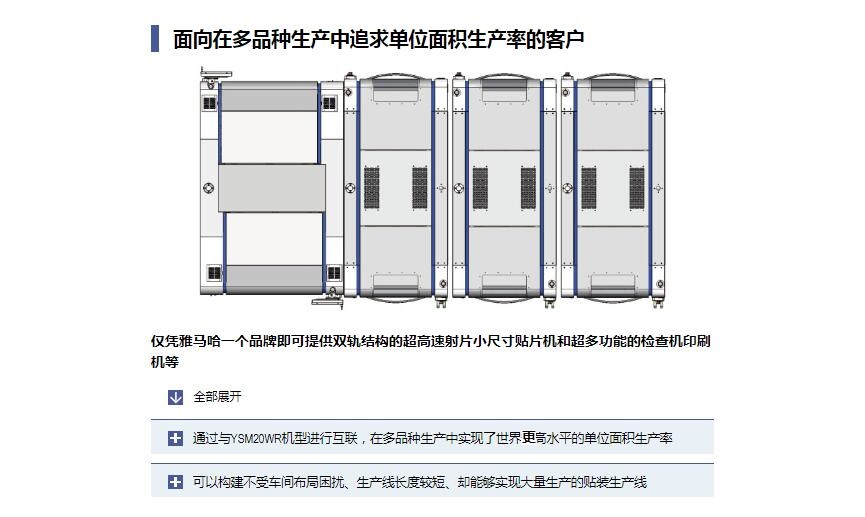 面向在多品种生产中追求单位面积生产率的客户

仅凭雅马哈一个品牌即可提供双轨结构的超高速射片小尺寸贴片机和超多功能的检查机印刷机等

全部展开

通过与YSM20WR机型进行互联，在多品种生产中实现了世界更高水平的单位面积生产率

可以构建不受车间布局困扰、生产线长度较短、却能够实现大量生产的贴装生产线